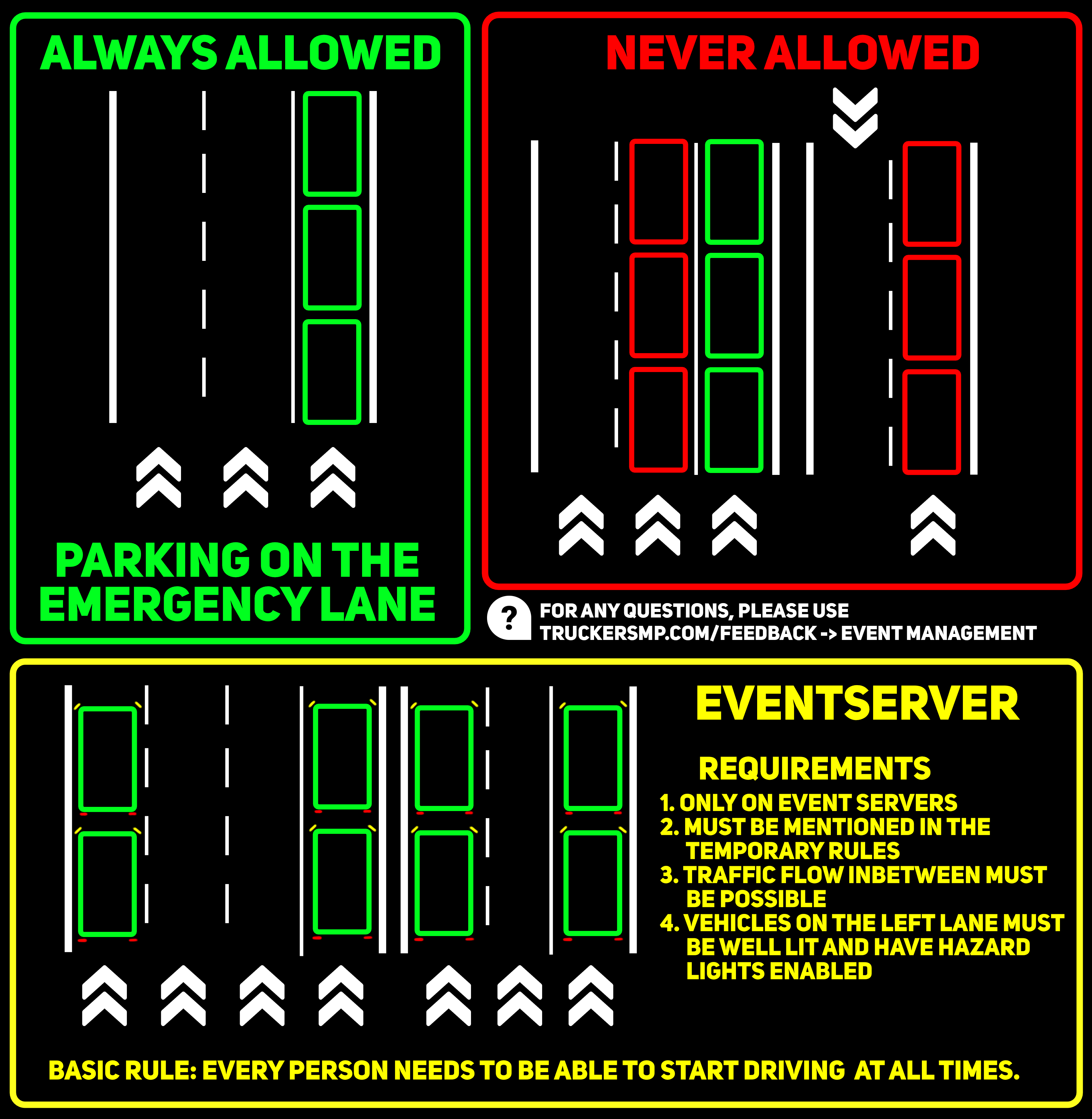 ALWAYS ALLOWED

PARKING ON THE EMERGENCY LANE

NEVER ALLOWED

?

FOR ANY QUESTIONS, PLEASE USE
TRUCKERSMP.COM/FEEDBACK -> EVENT MANAGEMENT

EVENTSERVER

REQUIREMENTS
1. ONLY ON EVENT SERVERS
2. MUST BE MENTIONED IN THE TEMPORARY RULES
3. TRAFFIC FLOW INBETWEEN MUST BE POSSIBLE
4. VEHICLES ON THE LEFT LANE MUST BE WELL LIT AND HAVE HAZARD LIGHTS ENABLED

BASIC RULE: EVERY PERSON NEEDS TO BE ABLE TO START DRIVING AT ALL TIMES.